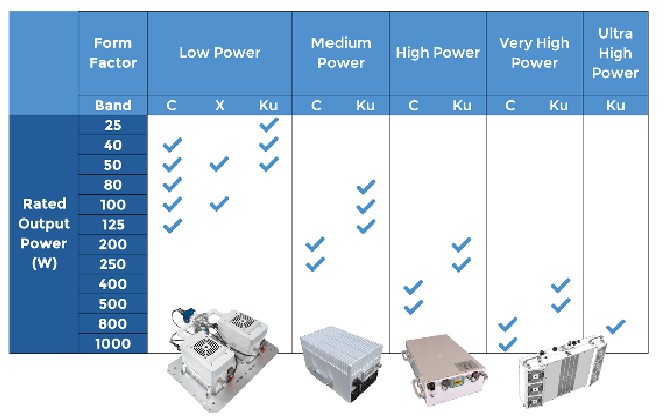 |  | Form Factor | Low Power | | | Medium Power | | High Power | | Very High Power | | Ultra High Power |
|---|---|---|---|---|---|---|---|---|---|---|---|
|  | Band | C | X | Ku | C | Ku | C | Ku | C | Ku | Ku |
| Rated Output Power (W) | 25 | | | ✓ | | | | | | | |
| | 40 | ✓ | | ✓ | | | | | | | |
| | 50 | ✓ | ✓ | ✓ | | | | | | | |
| | 80 | ✓ | | | | ✓ | | | | | |
| | 100 | ✓ | ✓ | | | ✓ | | | | | |
| | 125 | ✓ | | | | ✓ | | | | | |
| | 200 | | | | ✓ | | | ✓ | | | |
| | 250 | | | | ✓ | | | ✓ | | | |
| | 400 | | | | | | ✓ | | | ✓ | |
| | 500 | | | | | | ✓ | | | ✓ | |
| | 800 | | | | | | | | ✓ | | ✓ |
| | 1000 | | | | | | | | ✓ | | |